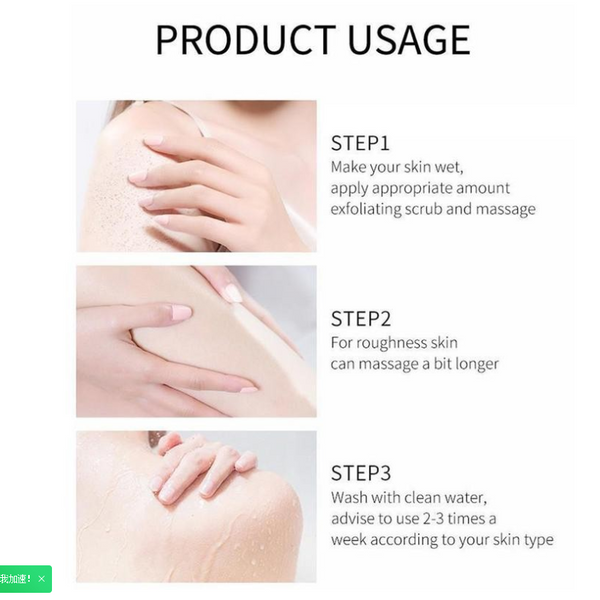 PRODUCT USAGE

STEP1
Make your skin wet, apply appropriate amount exfoliating scrub and massage

STEP2
For roughness skin can massage a bit longer

STEP3
Wash with clean water, advise to use 2-3 times a week according to your skin type

我加速！ ×