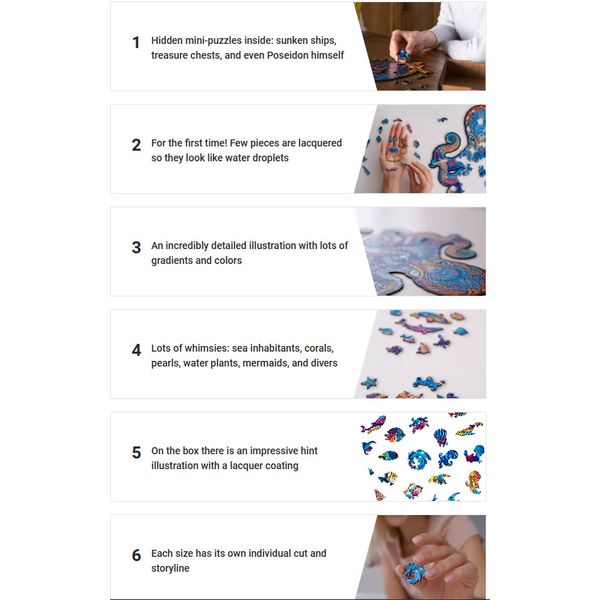 1 Hidden mini-puzzles inside: sunken ships, treasure chests, and even Poseidon himself

2 For the first time! Few pieces are lacquered so they look like water droplets

3 An incredibly detailed illustration with lots of gradients and colors

4 Lots of whimsies: sea inhabitants, corals, pearls, water plants, mermaids, and divers

5 On the box there is an impressive hint illustration with a lacquer coating

6 Each size has its own individual cut and storyline