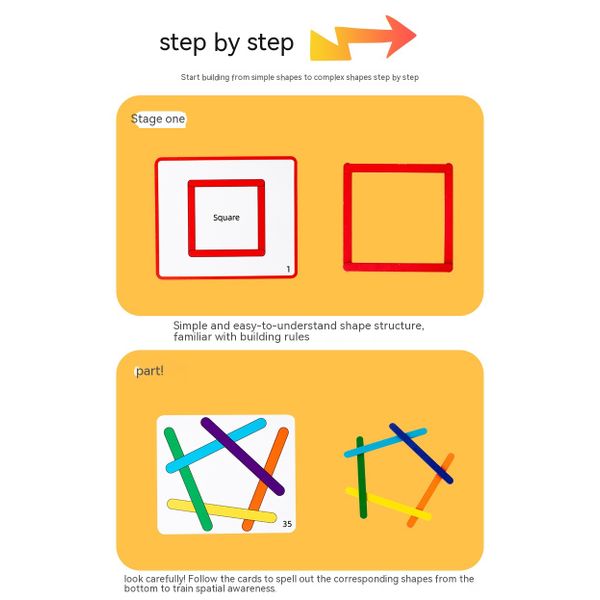 step by step

Start building from simple shapes to complex shapes step by step

Stage one

Square

1

Simple and easy-to-understand shape structure, familiar with building rules

part!

35

look carefully! Follow the cards to spell out the corresponding shapes from the bottom to train spatial awareness.